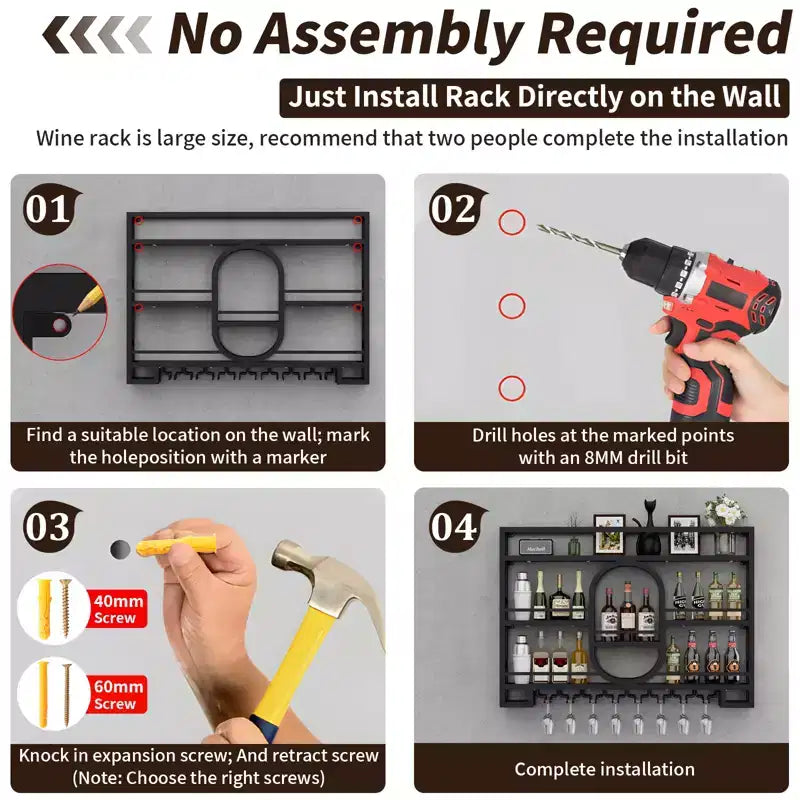 No Assembly Required

Just Install Rack Directly on the Wall

Wine rack is large size, recommend that two people complete the installation

01

Find a suitable location on the wall; mark the holeposition with a marker

02

Drill holes at the marked points with an 8MM drill bit

03

40mm Screw

60mm Screw

Knock in expansion screw; And retract screw (Note: Choose the right screws)

04

Complete installation