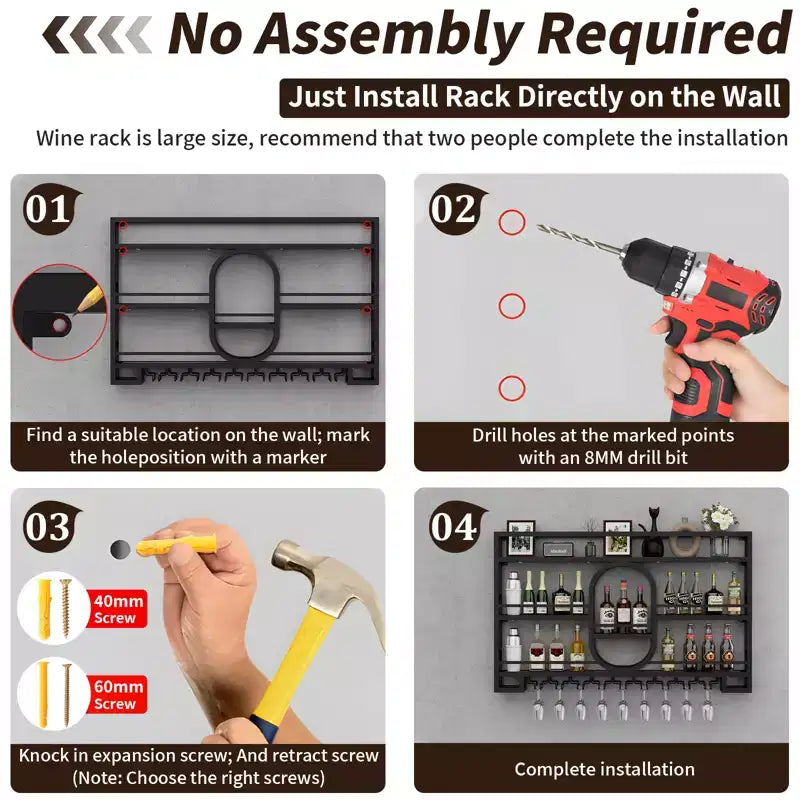 No Assembly Required

Just Install Rack Directly on the Wall

Wine rack is large size, recommend that two people complete the installation

01

Find a suitable location on the wall; mark the holeposition with a marker

02

Drill holes at the marked points with an 8MM drill bit

03

40mm Screw

60mm Screw

Knock in expansion screw; And retract screw (Note: Choose the right screws)

04

Complete installation